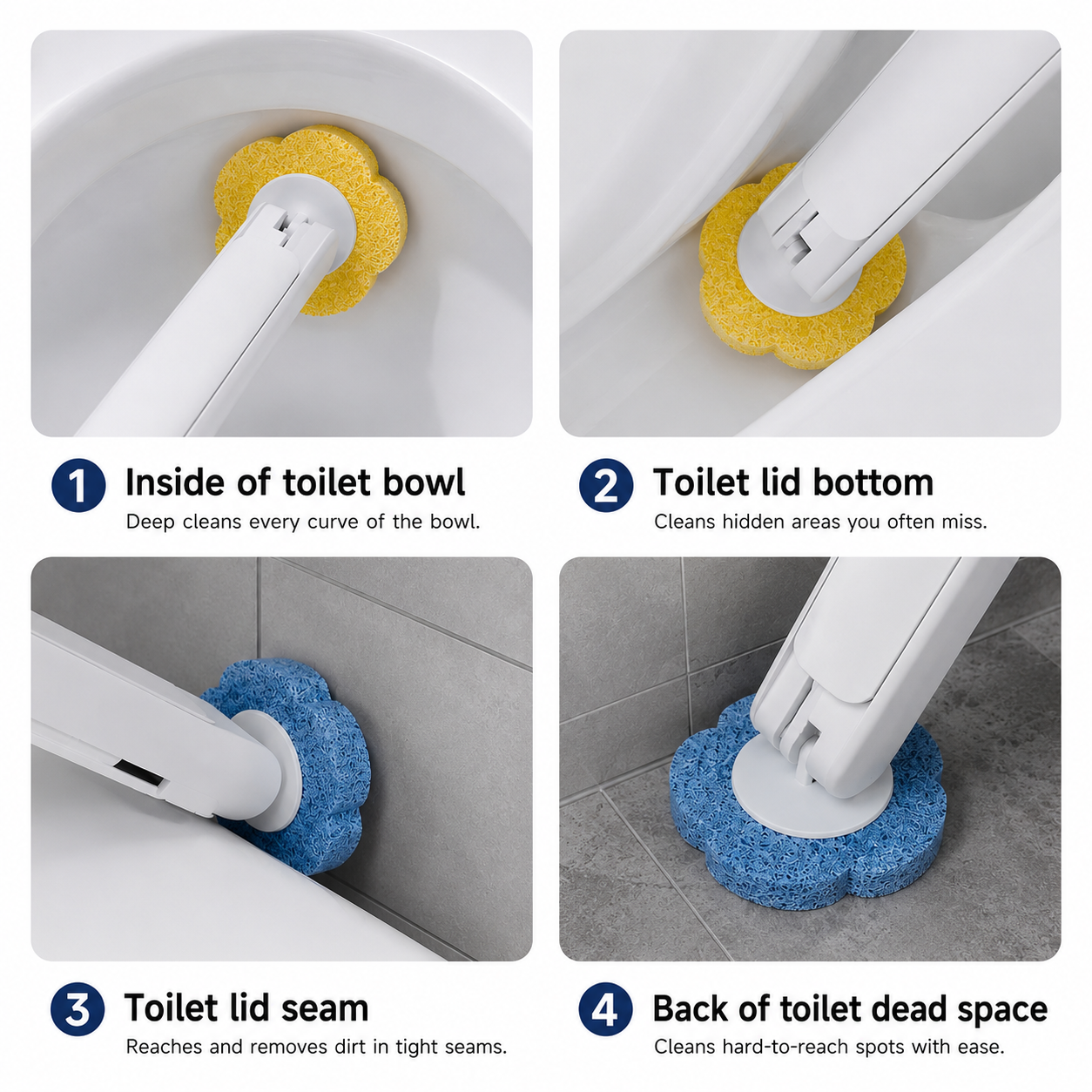 1 Inside of toilet bowl
Deep cleans every curve of the bowl.

2 Toilet lid bottom
Cleans hidden areas you often miss.

3 Toilet lid seam
Reaches and removes dirt in tight seams.

4 Back of toilet dead space
Cleans hard-to-reach spots with ease.